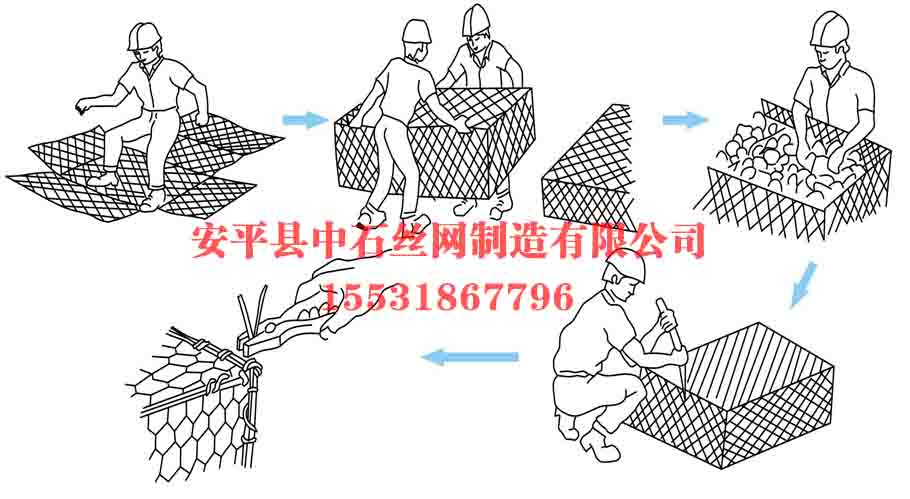 安平县中石丝网制造有限公司
15531867796